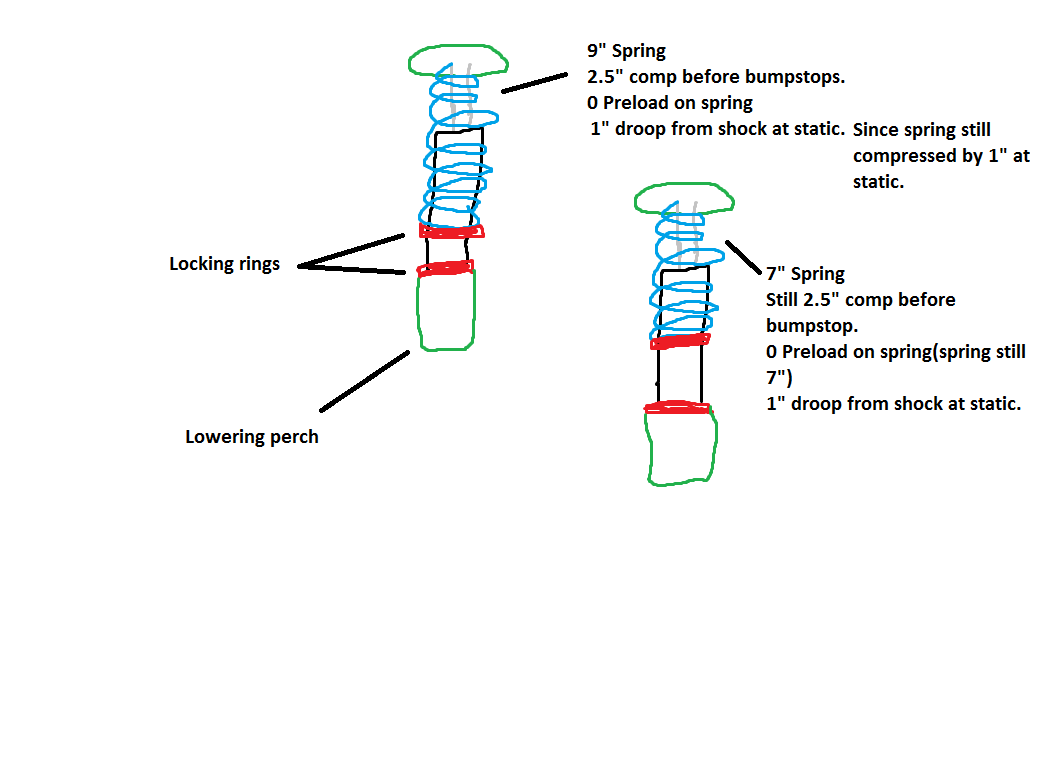 9" Spring
2.5" comp before bumpstops.
0 Preload on spring
1" droop from shock at static.

Since spring still compressed by 1" at static.

Locking rings

Lowering perch

7" Spring
Still 2.5" comp before bumpstop.
0 Preload on spring(spring still 7")
1" droop from shock at static.